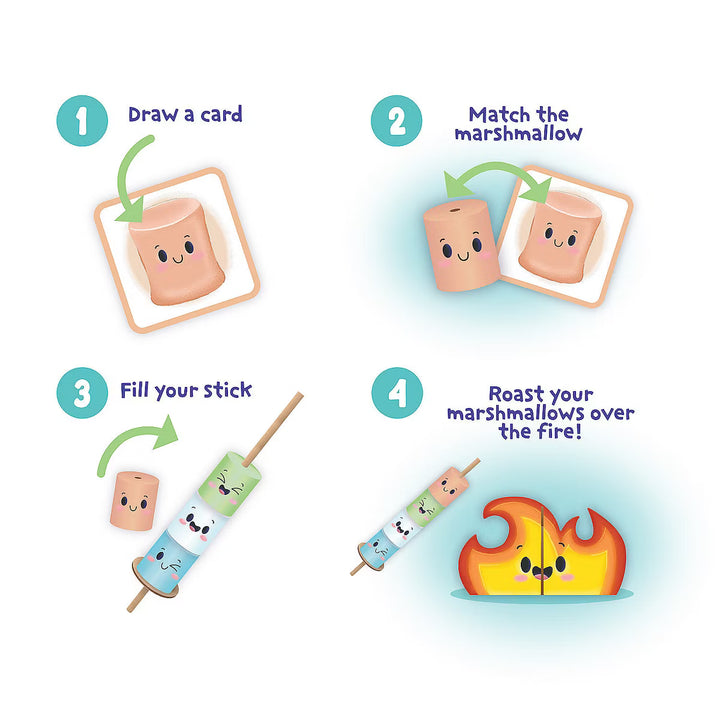 1 Draw a card

2 Match the marshmallow

3 Fill your stick

4 Roast your marshmallows over the fire!