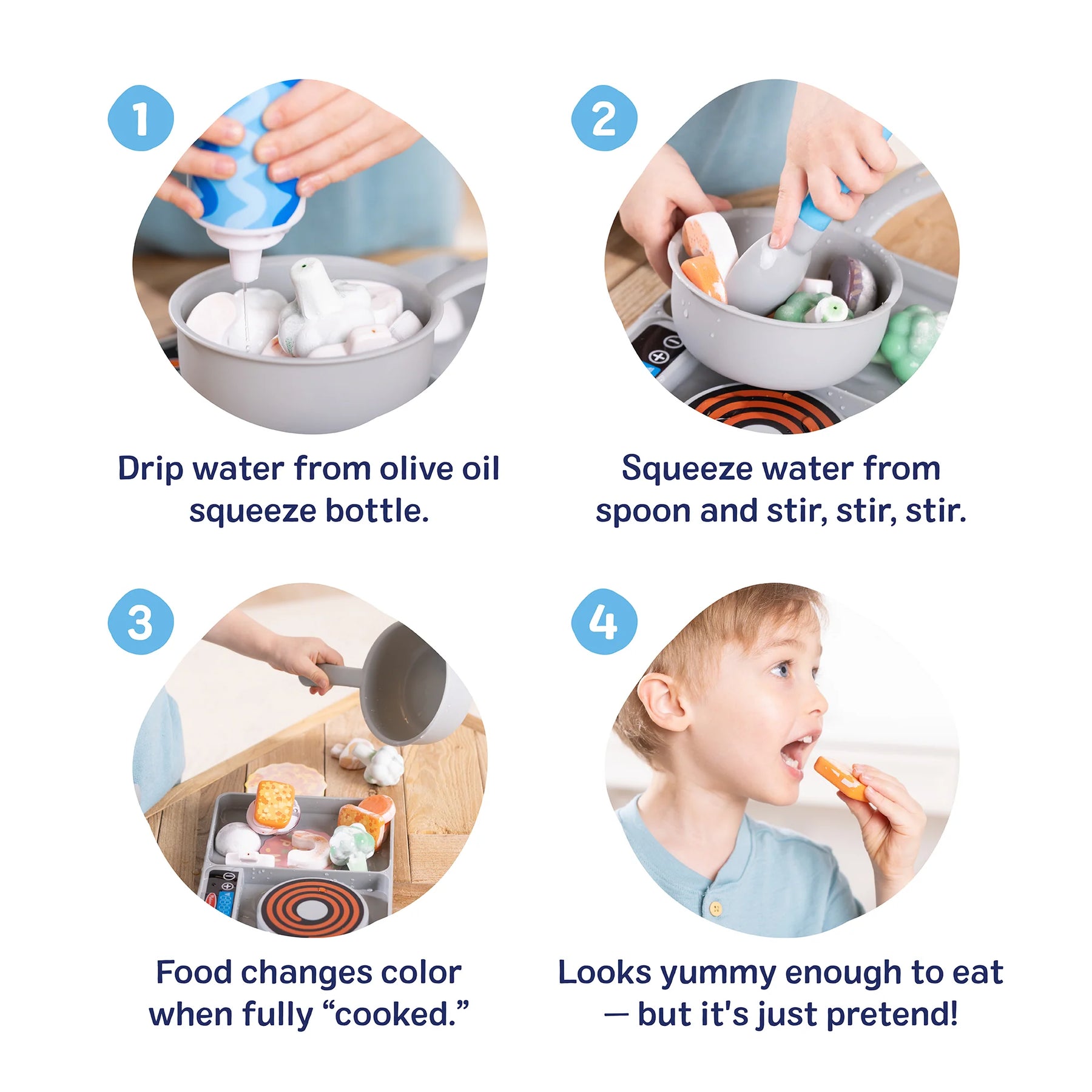 1

Drip water from olive oil squeeze bottle.

2

Squeeze water from spoon and stir, stir, stir.

3

Food changes color when fully “cooked.”

4

Looks yummy enough to eat — but it's just pretend!