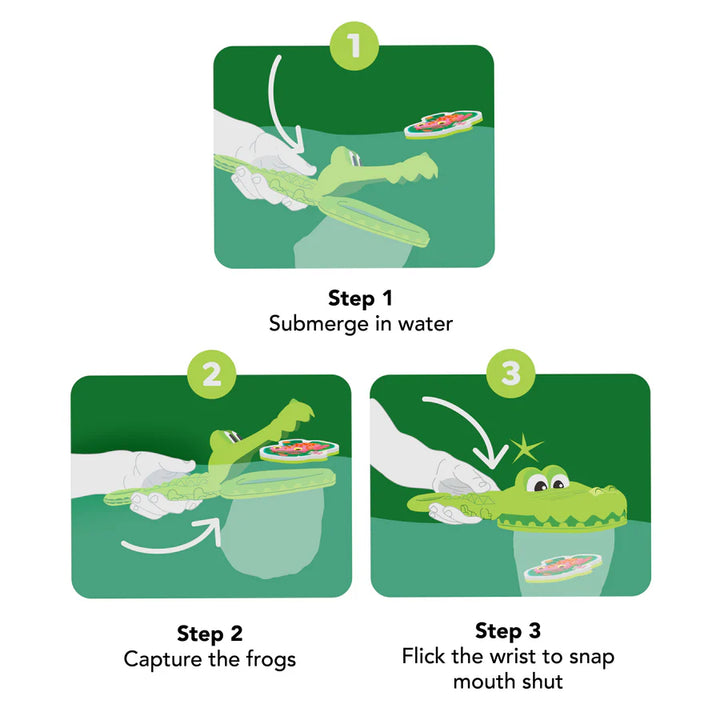 1

Step 1
Submerge in water

2

Step 2
Capture the frogs

3

Step 3
Flick the wrist to snap mouth shut