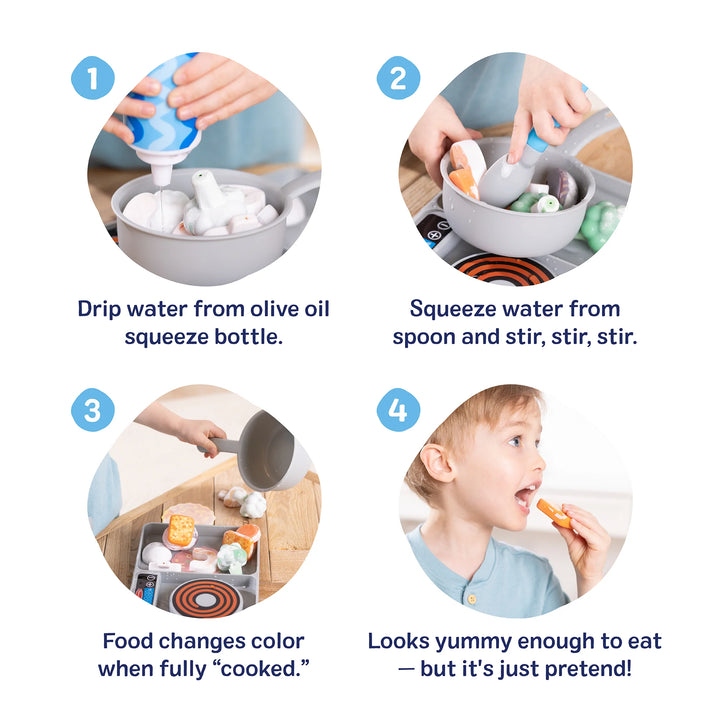 1

Drip water from olive oil squeeze bottle.

2

Squeeze water from spoon and stir, stir, stir.

3

Food changes color when fully “cooked.”

4

Looks yummy enough to eat — but it's just pretend!